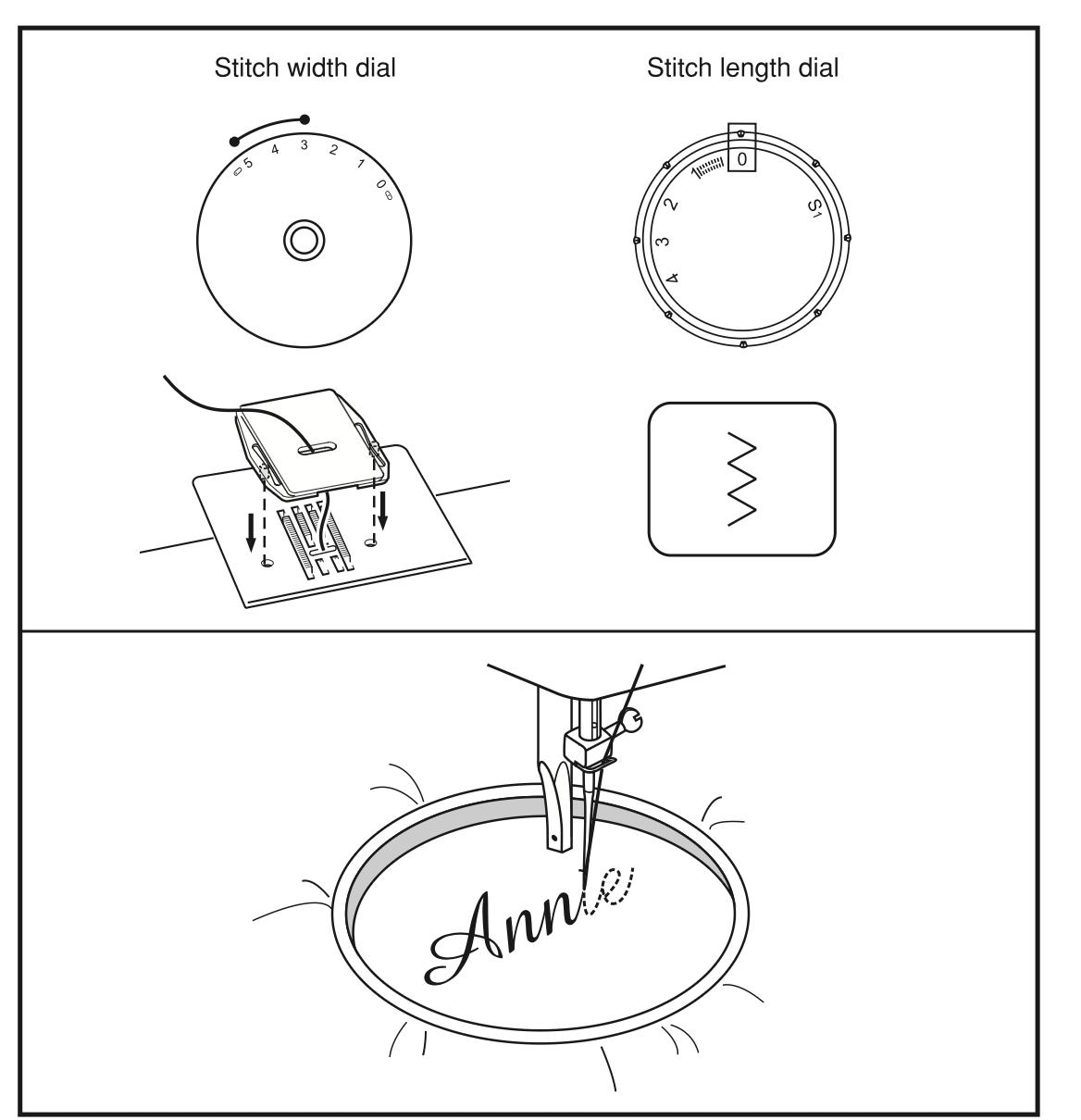 Stitch width dial

5 4 3 2 1 0

Stitch length dial

0 1 2 3 4 S1

Annie