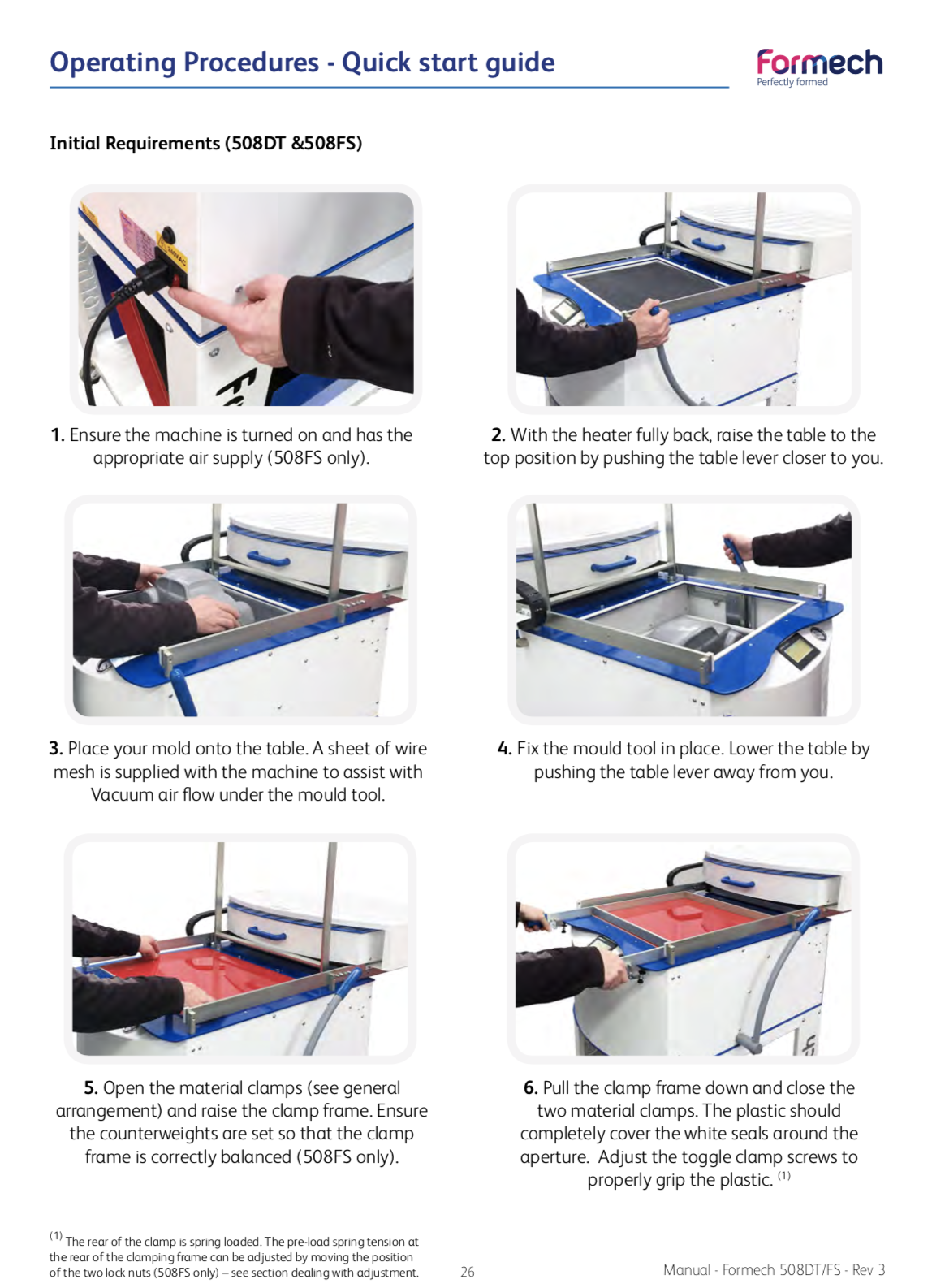 Operating Procedures - Quick start guide

Formech
Perfectly formed

Initial Requirements (508DT &508FS)

1. Ensure the machine is turned on and has the appropriate air supply (508FS only).

2. With the heater fully back, raise the table to the top position by pushing the table lever closer to you.

3. Place your mold onto the table. A sheet of wire mesh is supplied with the machine to assist with Vacuum air flow under the mould tool.

4. Fix the mould tool in place. Lower the table by pushing the table lever away from you.

5. Open the material clamps (see general arrangement) and raise the clamp frame. Ensure the counterweights are set so that the clamp frame is correctly balanced (508FS only).

6. Pull the clamp frame down and close the two material clamps. The plastic should completely cover the white seals around the aperture. Adjust the toggle clamp screws to properly grip the plastic. $^{(1)}$

$^{(1)}$ The rear of the clamp is spring loaded. The pre-load spring tension at the rear of the clamping frame can be adjusted by moving the position of the two lock nuts (508FS only) – see section dealing with adjustment.

26

Manual · Formech 508DT/FS · Rev 3